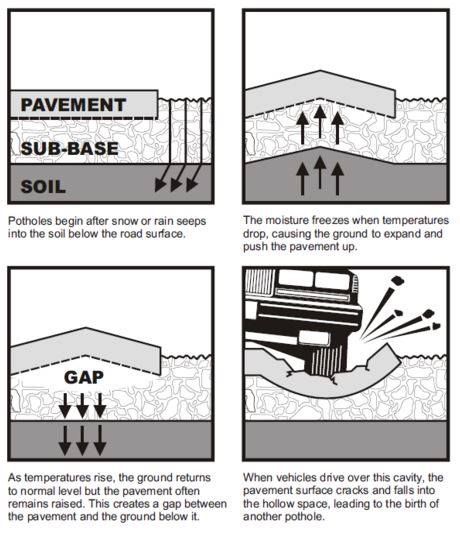 PAVEMENT

SUB-BASE

SOIL

Potholes begin after snow or rain seeps into the soil below the road surface.

The moisture freezes when temperatures drop, causing the ground to expand and push the pavement up.

GAP

As temperatures rise, the ground returns to normal level but the pavement often remains raised. This creates a gap between the pavement and the ground below it.

When vehicles drive over this cavity, the pavement surface cracks and falls into the hollow space, leading to the birth of another pothole.